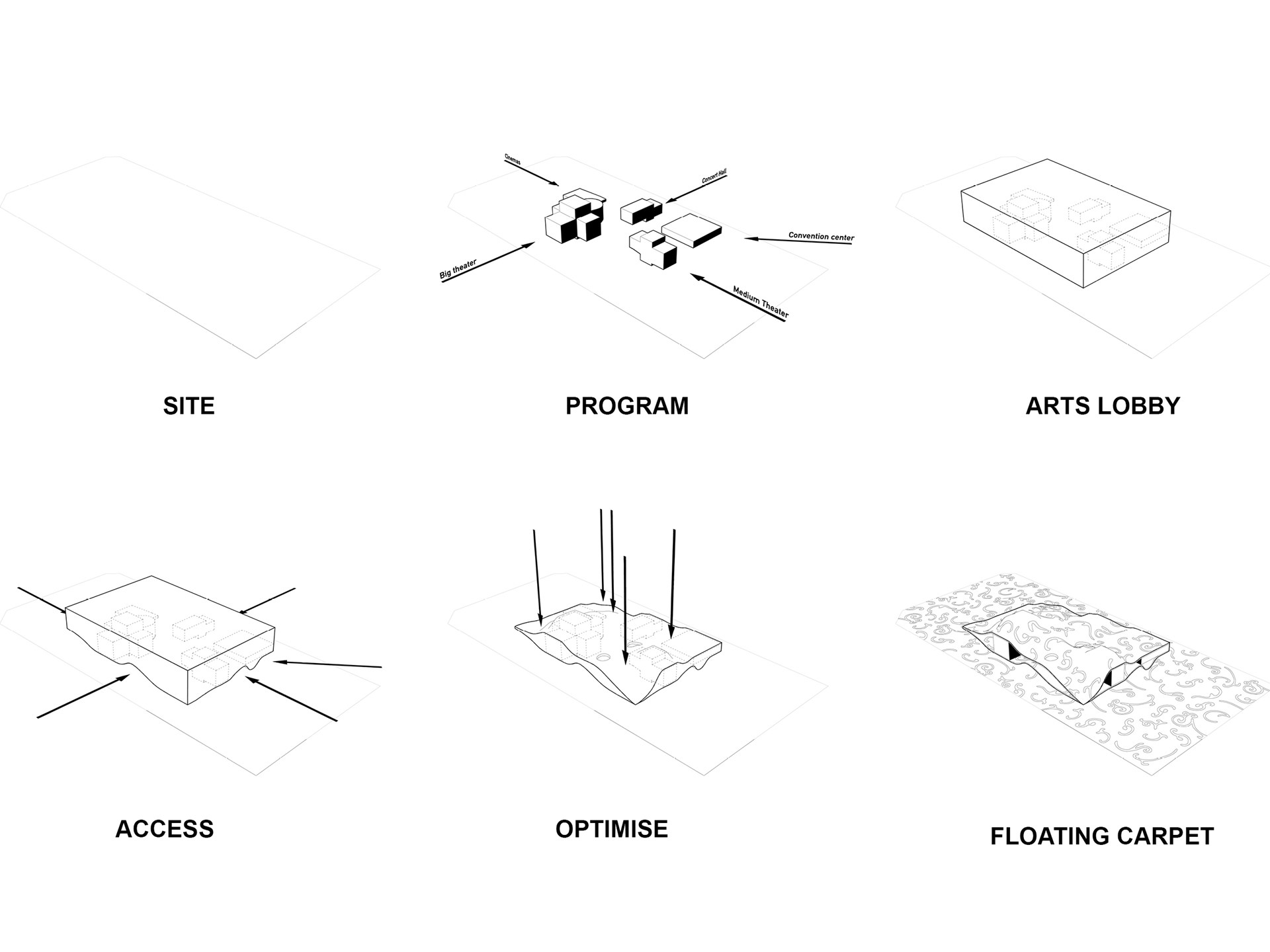 Cinemas

Concert Hall

Convention center

Big theater

Medium Theater

SITE

PROGRAM

ARTS LOBBY

ACCESS

OPTIMISE

FLOATING CARPET